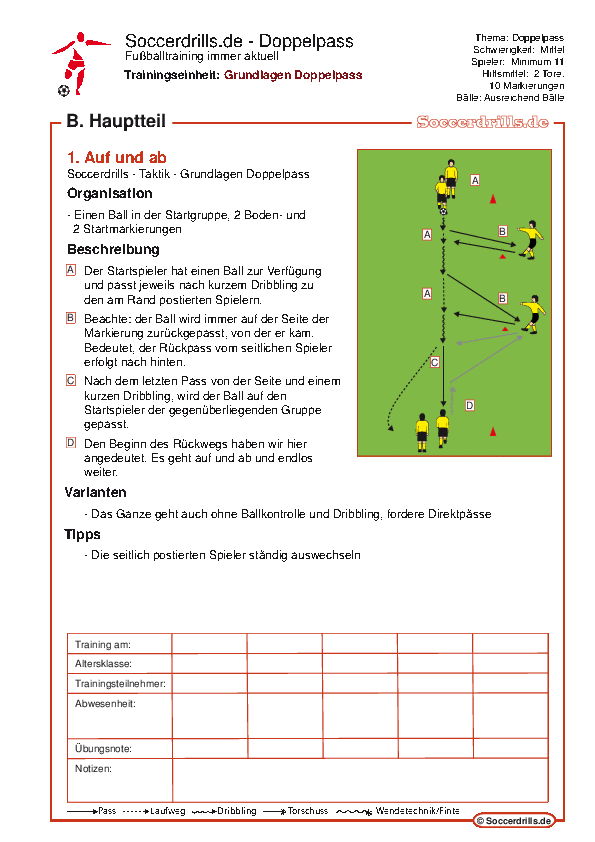 Soccerdrills.de - Doppelpass
Fußballtraining immer aktuell
Trainingseinheit: Grundlagen Doppelpass

Thema: Doppelpass
Schwierigkeit: Mittel
Spieler: Minimum 11
Hilfsmittel: 2 Tore, 10 Markierungen
Bälle: Ausreichend Bälle

B. Hauptteil

Soccerdrills.de

1. Auf und ab
Soccerdrills - Taktik - Grundlagen Doppelpass

Organisation
- Einen Ball in der Startgruppe, 2 Boden- und 2 Startmarkierungen

Beschreibung
A Der Startspieler hat einen Ball zur Verfügung und passt jeweils nach kurzem Dribbling zu den am Rand postierten Spielern.
B Beachte: der Ball wird immer auf der Seite der Markierung zurückgepasst, von der er kam. Bedeutet, der Rückpass vom seitlichen Spieler erfolgt nach hinten.
C Nach dem letzten Pass von der Seite und einem kurzen Dribbling, wird der Ball auf den Startspieler der gegenüberliegenden Gruppe gepasst.
D Den Beginn des Rückwegs haben wir hier angedeutet. Es geht auf und ab und endlos weiter.

A
A
B
A
B
C
D

Varianten
- Das Ganze geht auch ohne Ballkontrolle und Dribbling, fordere Direktpässe

Tipps
- Die seitlich postierten Spieler ständig auswechseln

| Training am: | | | | | |
|---|---|---|---|---|---|
| Altersklasse: | | | | | |
| Trainingsteilnehmer: | | | | | |
| Abwesenheit: | | | | | |
| Übungsnote: | | | | | |
| Notizen: | | | | | |

Pass Laufweg Dribbling Torschuss Wendetechnik/Finte
© Soccerdrills.de